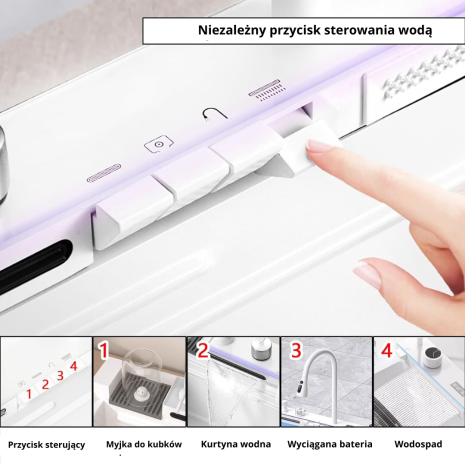 Niezależny przycisk sterowania wodą

1 2 3 4

1

2

3

4

Przycisk sterujący

Myjka do kubków

Kurtyna wodna

Wyciągana bateria

Wodospad