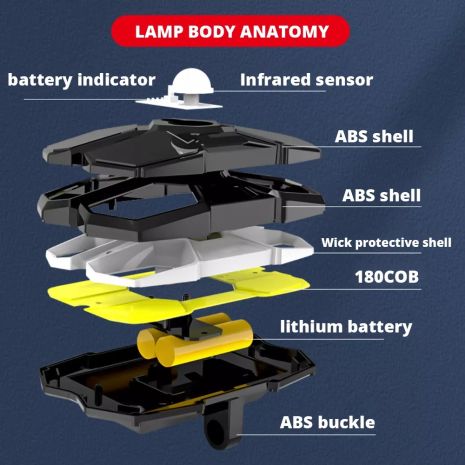 LAMP BODY ANATOMY

battery indicator

Infrared sensor

ABS shell

ABS shell

Wick protective shell

180COB

lithium battery

ABS buckle