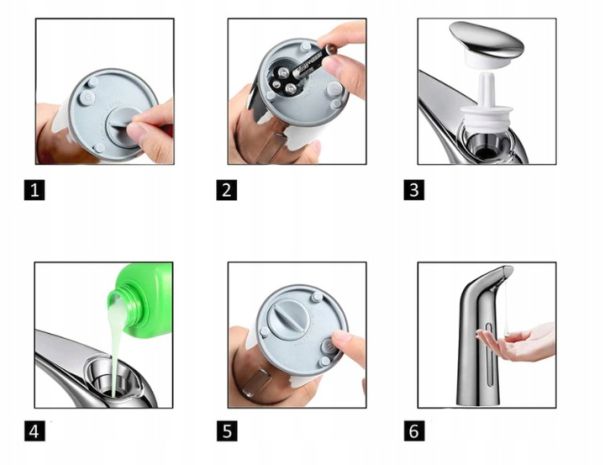 1

2

3

4

5

6