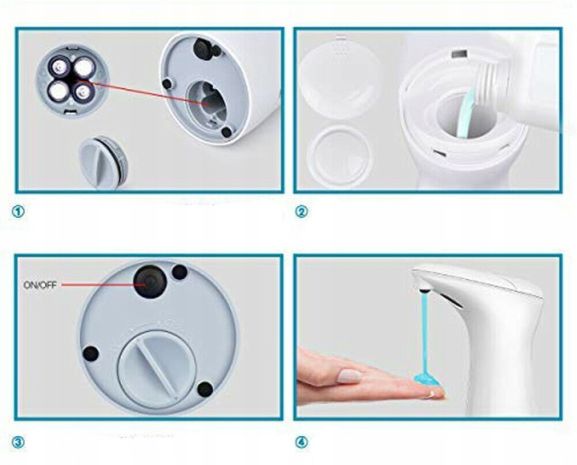 ①

②

ON/OFF

③

④